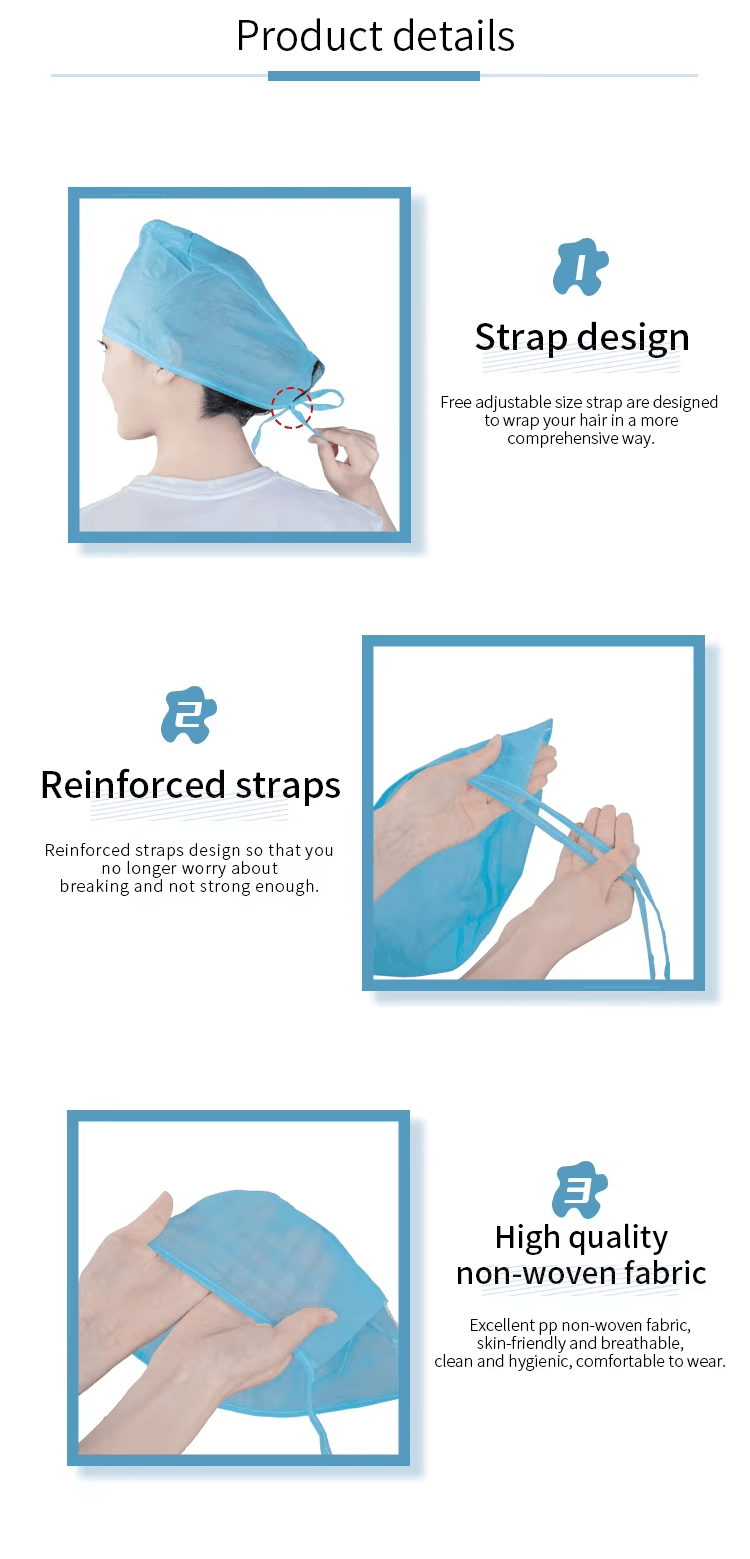 Product details

1

Strap design

Free adjustable size strap are designed to wrap your hair in a more comprehensive way.

2

Reinforced straps

Reinforced straps design so that you no longer worry about breaking and not strong enough.

3

High quality non-woven fabric

Excellent pp non-woven fabric, skin-friendly and breathable, clean and hygienic, comfortable to wear.